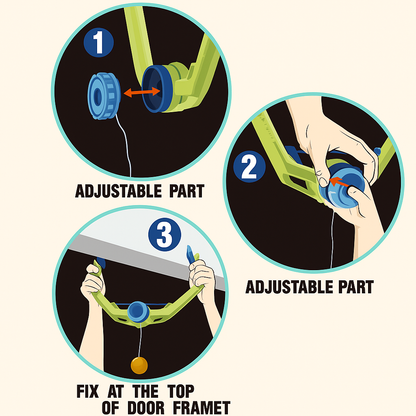 1

ADJUSTABLE PART

2

ADJUSTABLE PART

3

FIX AT THE TOP OF DOOR FRAMET